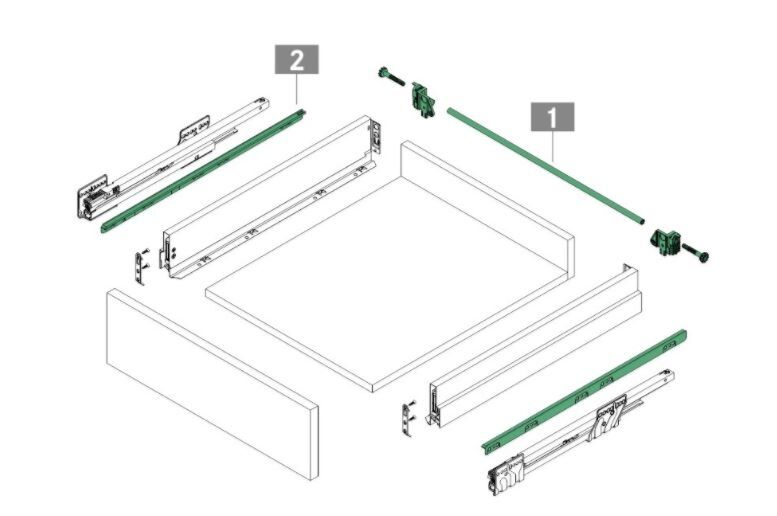 2

1