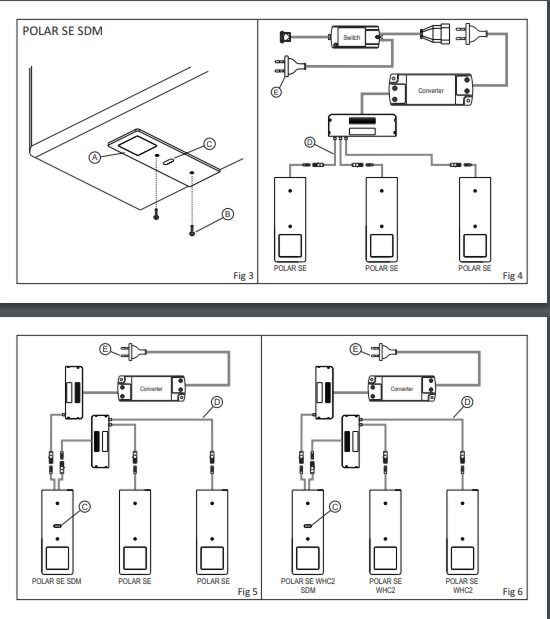 POLAR SE SDM

A

C

B

Fig 3

Switch

E

Converter

D

POLAR SE

POLAR SE

POLAR SE

Fig 4

E

Converter

D

C

POLAR SE SDM

POLAR SE

POLAR SE

Fig 5

E

Converter

D

C

POLAR SE WHC2 SDM

POLAR SE WHC2

POLAR SE WHC2

Fig 6