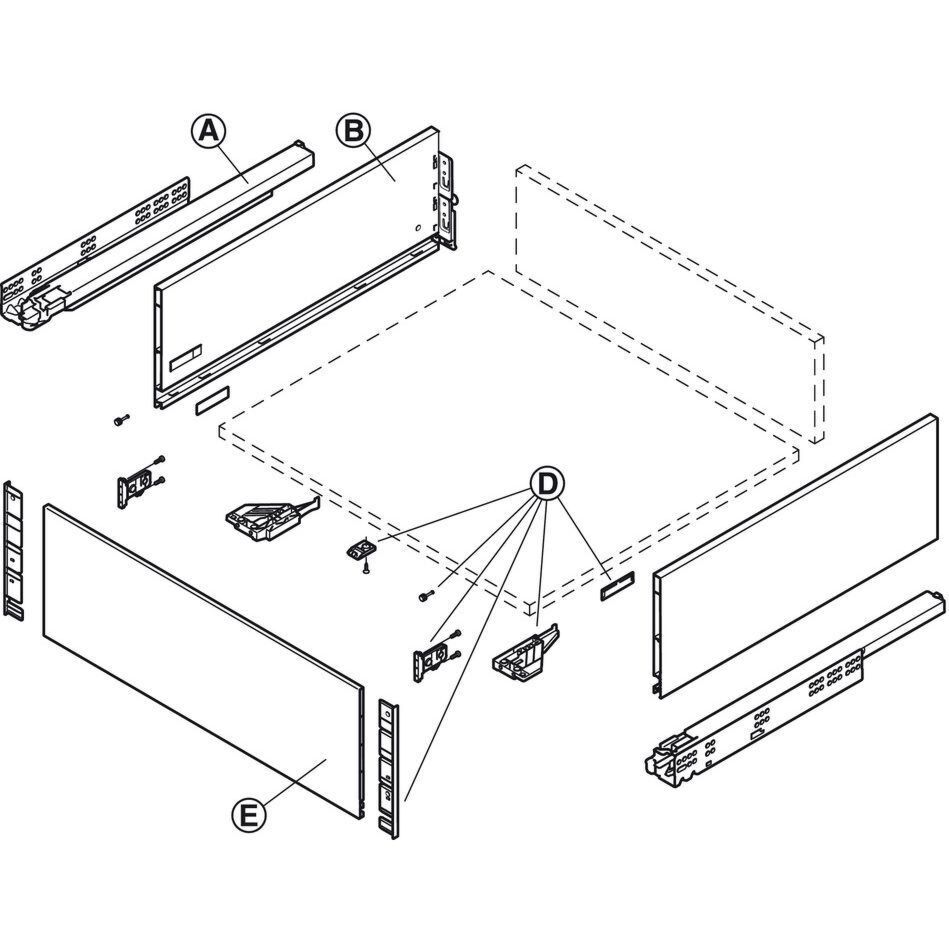 A
B
D
E